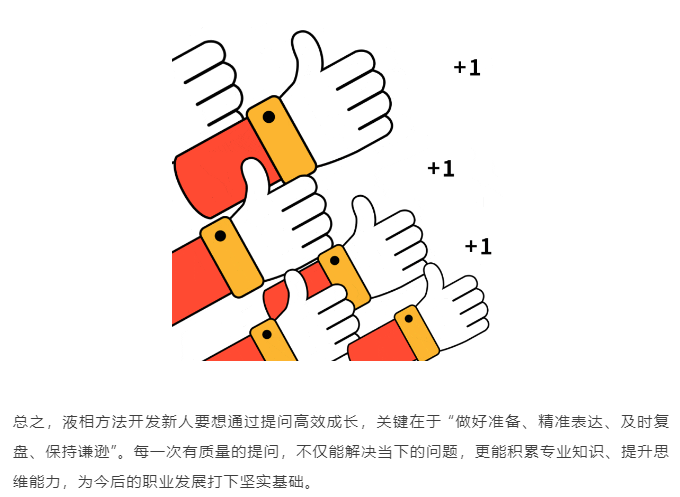 +1

+1

+1

总之，液相方法开发新人要想通过提问高效成长，关键在于“做好准备、精准表达、及时复盘、保持谦逊”。每一次有质量的提问，不仅能解决当下的问题，更能积累专业知识、提升思维能力，为今后的职业发展打下坚实基础。