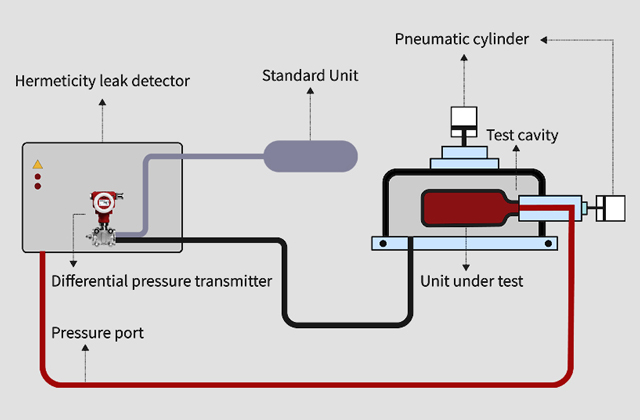 Pneumatic cylinder

Hermeticity leak detector

Standard Unit

Test cavity

Differential pressure transmitter

Unit under test

Pressure port