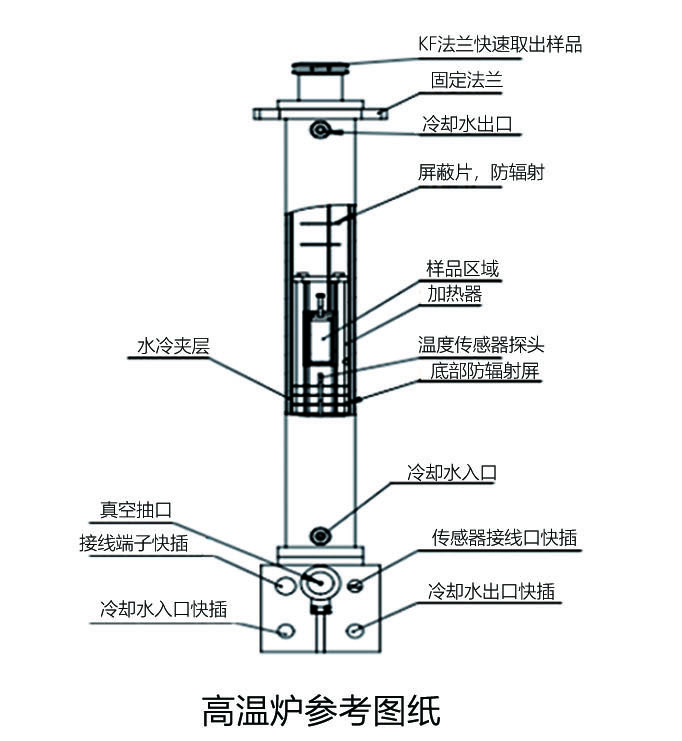 KF法兰快速取出样品
固定法兰
冷却水出口
屏蔽片，防辐射
样品区域
加热器
水冷夹层
温度传感器探头
底部防辐射屏
冷却水入口
真空抽口
接线端子快插
传感器接线口快插
冷却水出口快插
冷却水入口快插
高温炉参考图纸